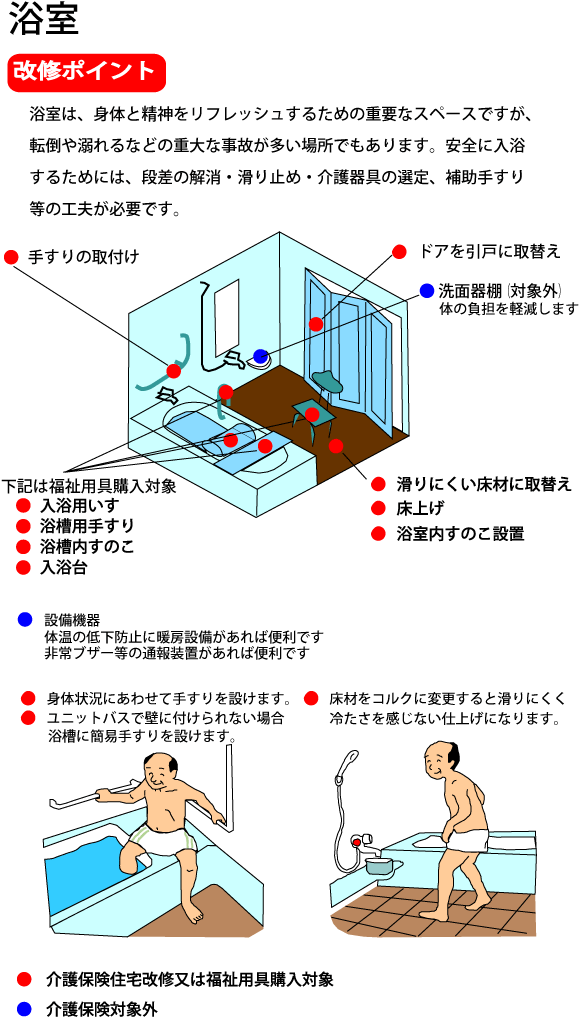 浴室

改修ポイント

浴室は、身体と精神をリフレッシュするための重要なスペースですが、転倒や溺れるなどの重大な事故が多い場所でもあります。安全に入浴するためには、段差の解消・滑り止め・介護器具の選定、補助手すり等の工夫が必要です。

手すりの取付け

ドアを引戸に取替え

洗面器棚（対象外）
体の負担を軽減します

下記は福祉用具購入対象
入浴用いす
浴槽用手すり
浴槽内すのこ
入浴台

滑りにくい床材に取替え
床上げ
浴室内すのこ設置

設備機器
体温の低下防止に暖房設備があれば便利です
非常ブザー等の通報装置があれば便利です

身体状況にあわせて手すりを設けます。
ユニットバスで壁に付けられない場合浴槽に簡易手すりを設けます。

床材をコルクに変更すると滑りにくく冷たさを感じない仕上げになります。

介護保険住宅改修又は福祉用具購入対象
介護保険対象外